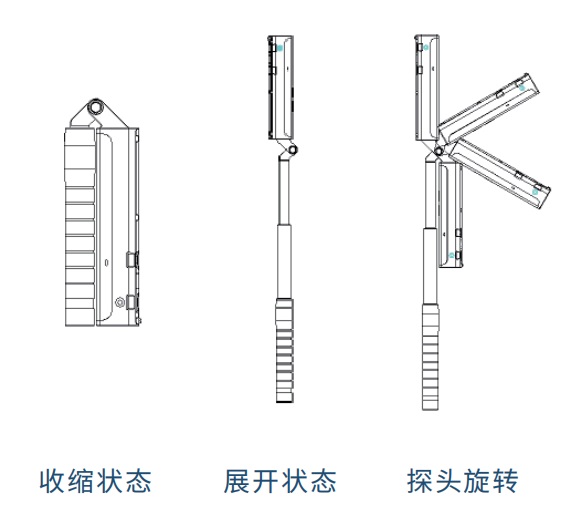 收缩状态

展开状态

探头旋转