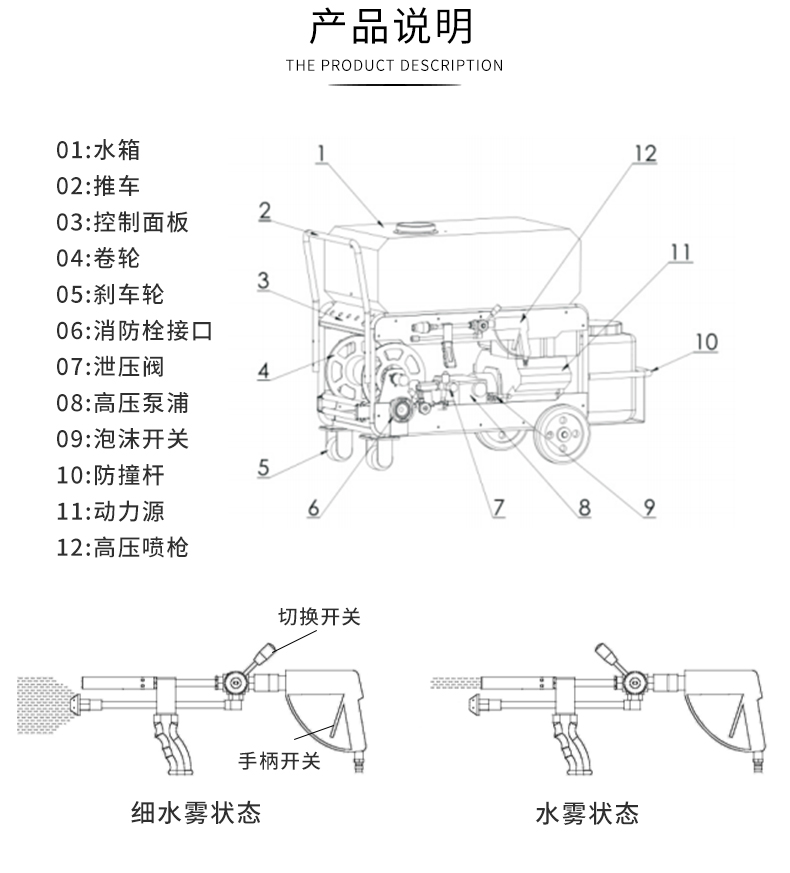 产品说明
THE PRODUCT DESCRIPTION

01:水箱
02:推车
03:控制面板
04:卷轮
05:刹车轮
06:消防栓接口
07:泄压阀
08:高压泵浦
09:泡沫开关
10:防撞杆
11:动力源
12:高压喷枪

1
2
3
4
5
6
7
8
9
10
11
12

切换开关
手柄开关

细水雾状态

水雾状态