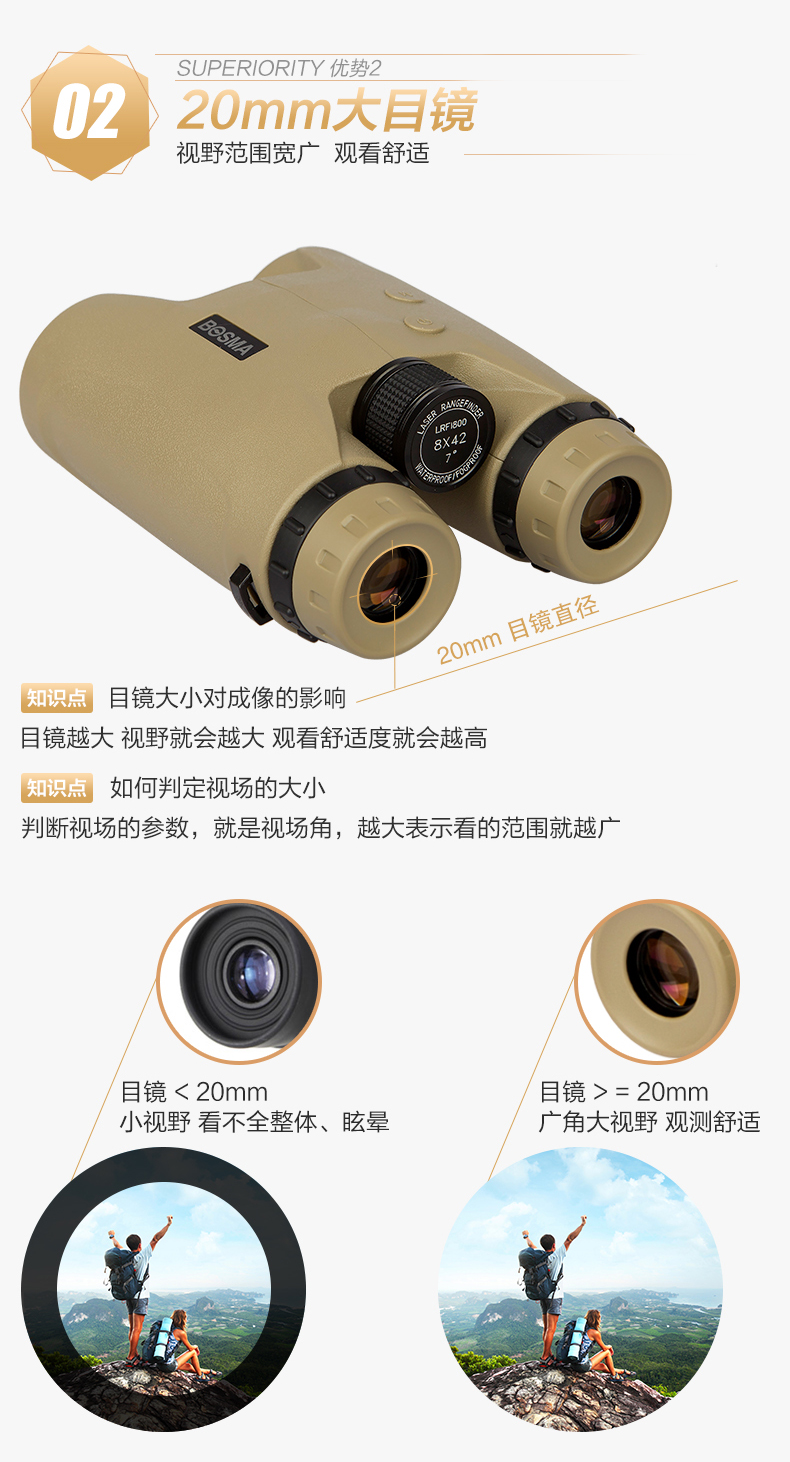 02

SUPERIORITY 优势2

20mm大目镜

视野范围宽广 观看舒适

BOSMA

LASER RANGEFINDER
LRF1800
8X42
7°
WATERPROOF/FOGPROOF

20mm 目镜直径

知识点 目镜大小对成像的影响

目镜越大 视野就会越大 观看舒适度就会越高

知识点 如何判定视场的大小

判断视场的参数，就是视场角，越大表示看的范围就越广

目镜 < 20mm
小视野 看不全整体、眩晕

目镜 > = 20mm
广角大视野 观测舒适